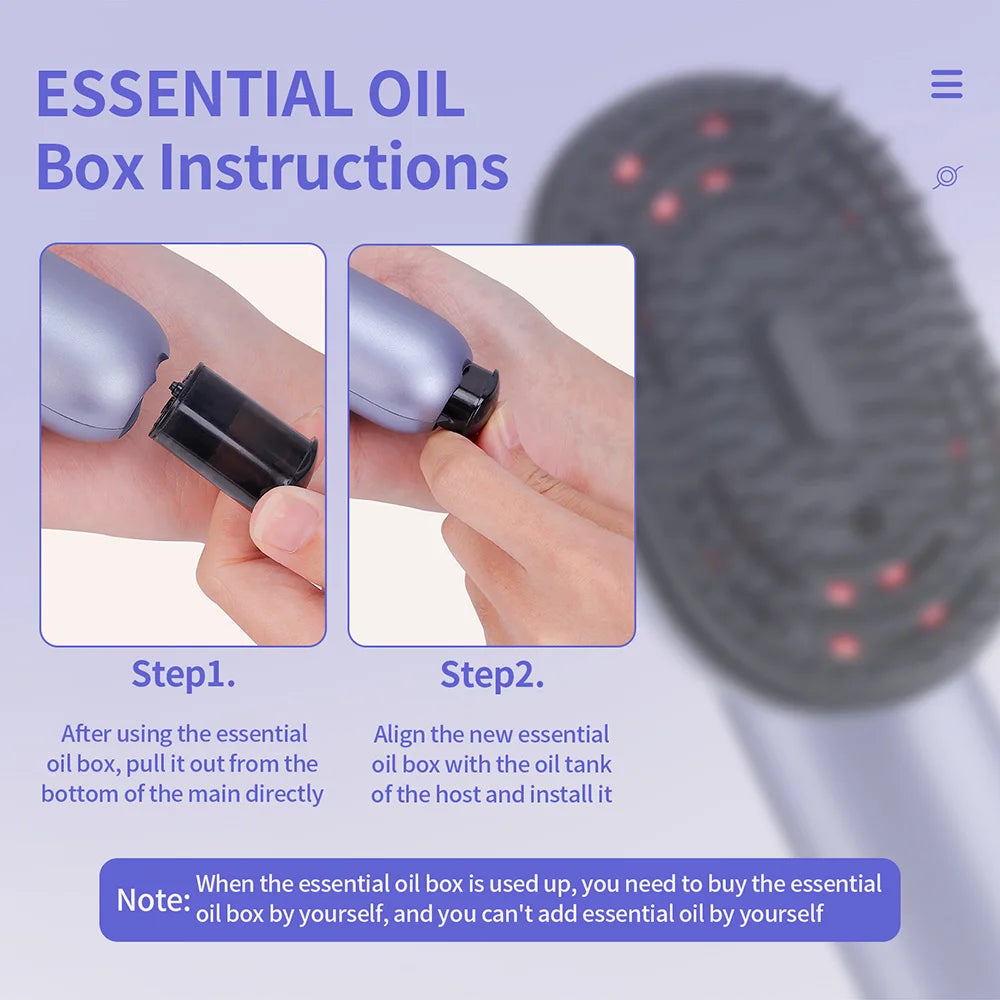 ESSENTIAL OIL
Box Instructions

Step1.

After using the essential oil box, pull it out from the bottom of the main directly

Step2.

Align the new essential oil box with the oil tank of the host and install it

Note: When the essential oil box is used up, you need to buy the essential oil box by yourself, and you can't add essential oil by yourself